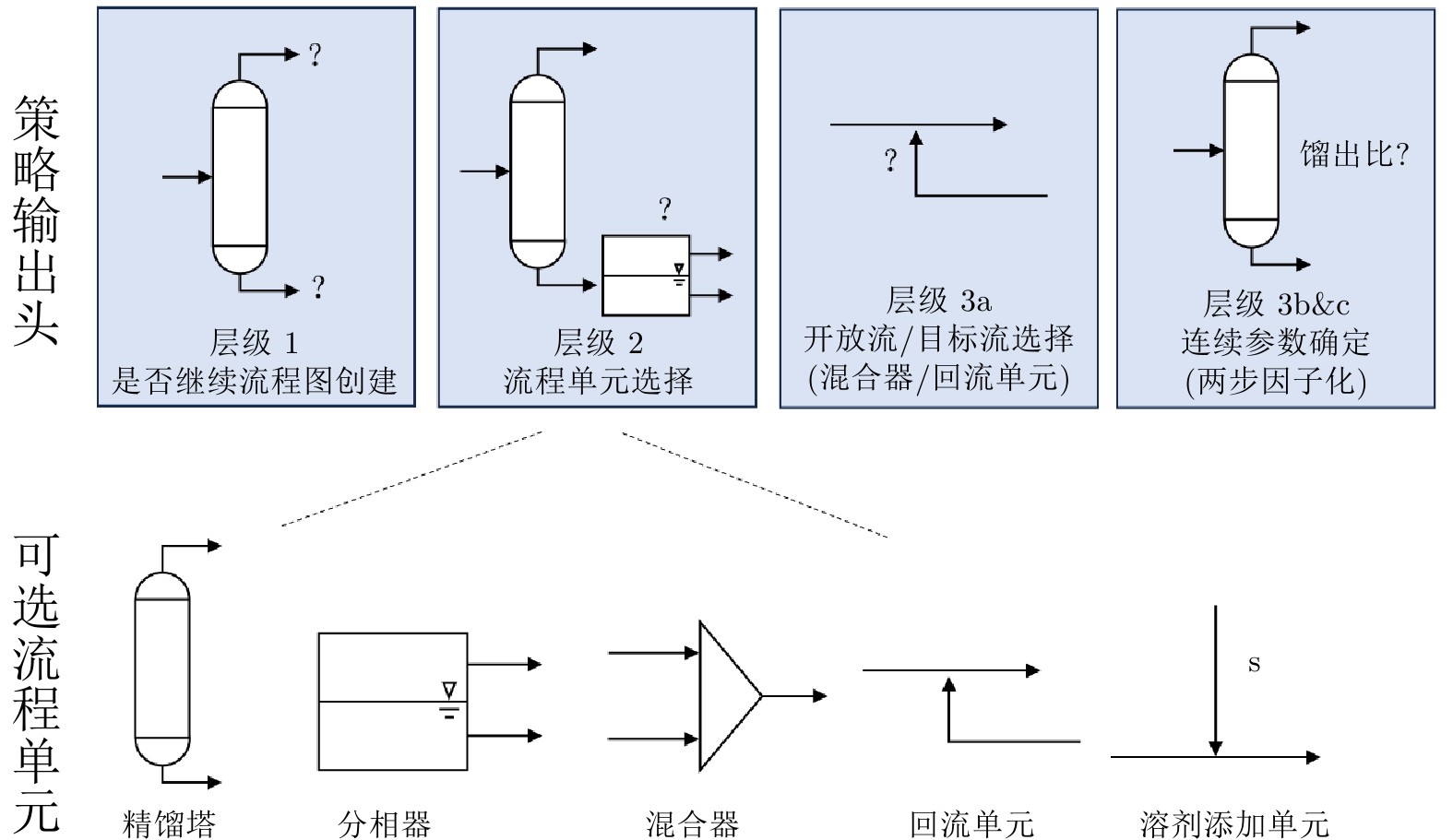 策略输出头

?

?

层级 1
是否继续流程图创建

?

层级 2
流程单元选择

?

层级 3a
开放流/目标流选择
(混合器/回流单元)

馏出比?

层级 3b&c
连续参数确定
(两步因子化)

可选流程单元

精馏塔

分相器

混合器

回流单元

s

溶剂添加单元