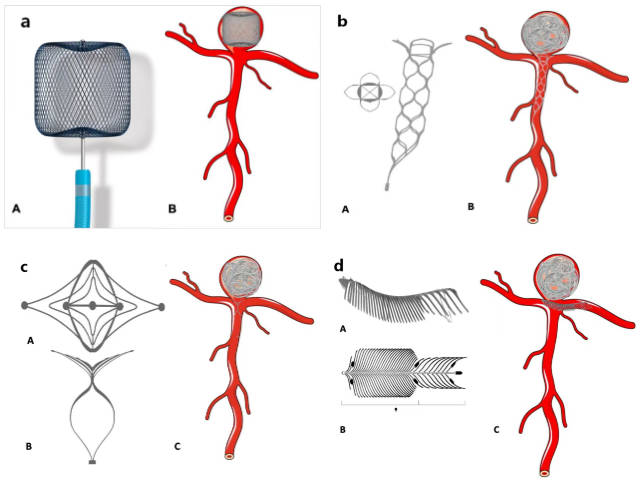 a

A

B

b

A

B

c

A

B

C

d

A

B

C